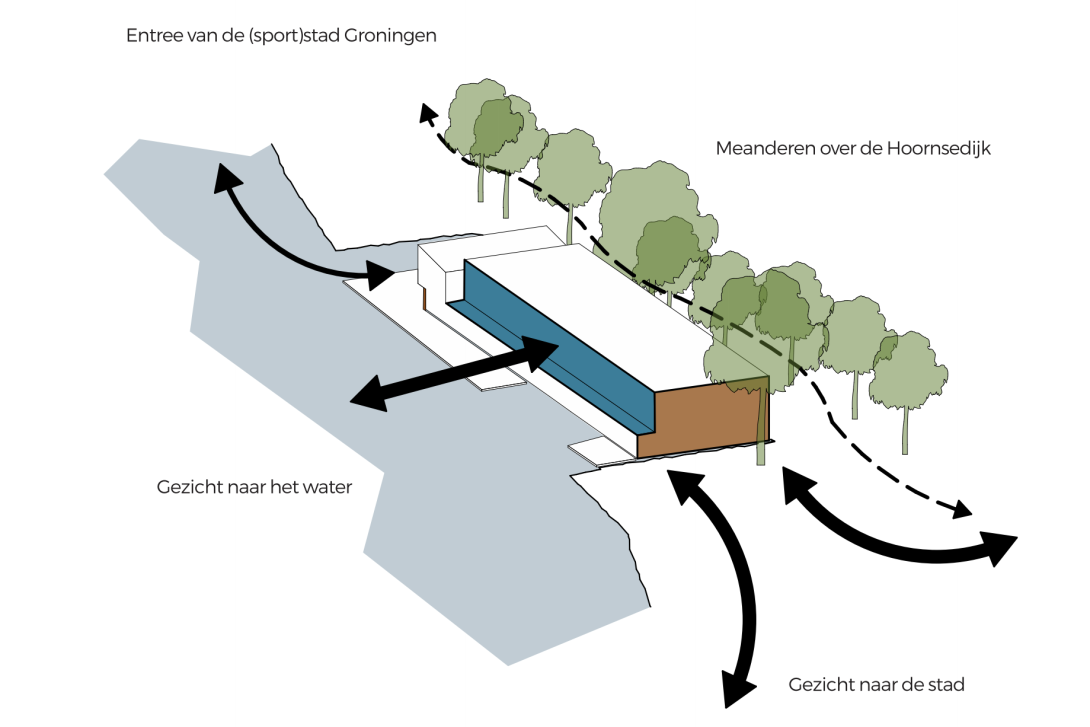 Entree van de (sport)stad Groningen

Meanderen over de Hoornsedijk

Gezicht naar het water

Gezicht naar de stad